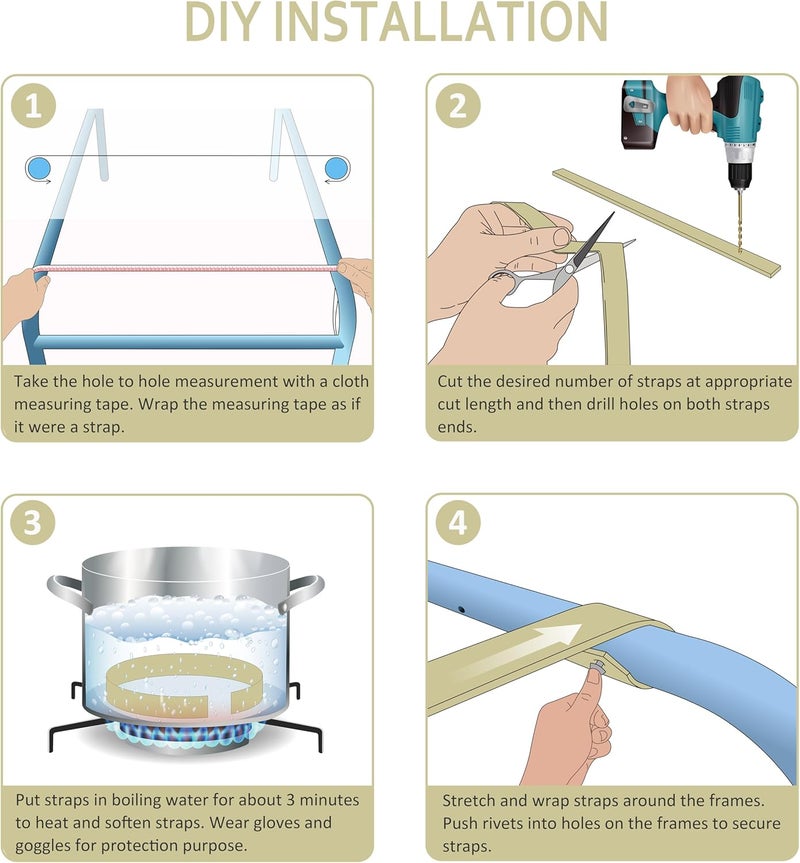 DIY INSTALLATION

1

Take the hole to hole measurement with a cloth measuring tape. Wrap the measuring tape as if it were a strap.

2

Cut the desired number of straps at appropriate cut length and then drill holes on both straps ends.

3

Put straps in boiling water for about 3 minutes to heat and soften straps. Wear gloves and goggles for protection purpose.

4

Stretch and wrap straps around the frames. Push rivets into holes on the frames to secure straps.